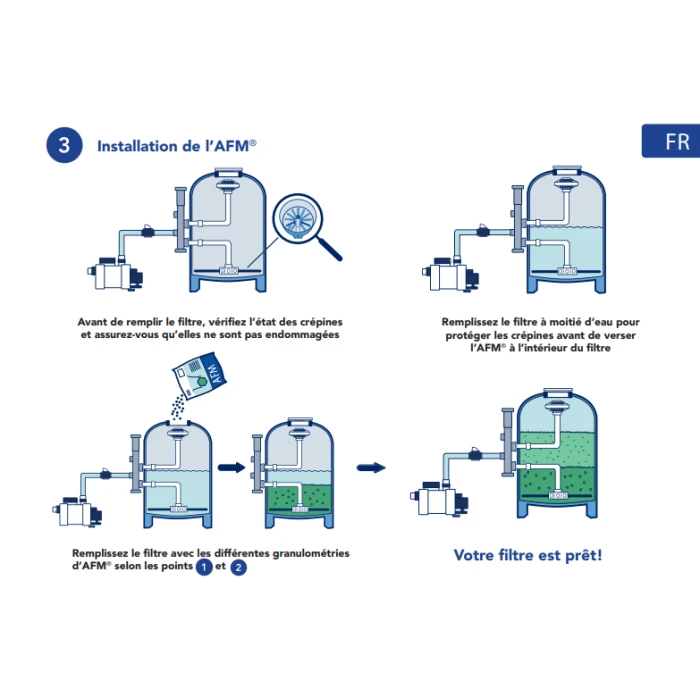 3 Installation de l'AFM®

FR

Avant de remplir le filtre, vérifiez l'état des crépines et assurez-vous qu'elles ne sont pas endommagées

Remplissez le filtre à moitié d'eau pour protéger les crépines avant de verser l'AFM® à l'intérieur du filtre

AFM

Remplissez le filtre avec les différentes granulométries d'AFM® selon les points 1 et 2

Votre filtre est prêt!